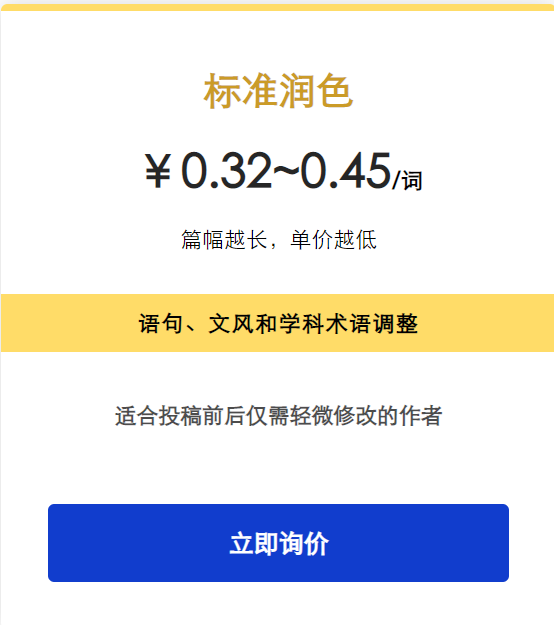 标准润色

￥0.32~0.45/词

篇幅越长，单价越低

语句、文风和学科术语调整

适合投稿前后仅需轻微修改的作者

立即询价