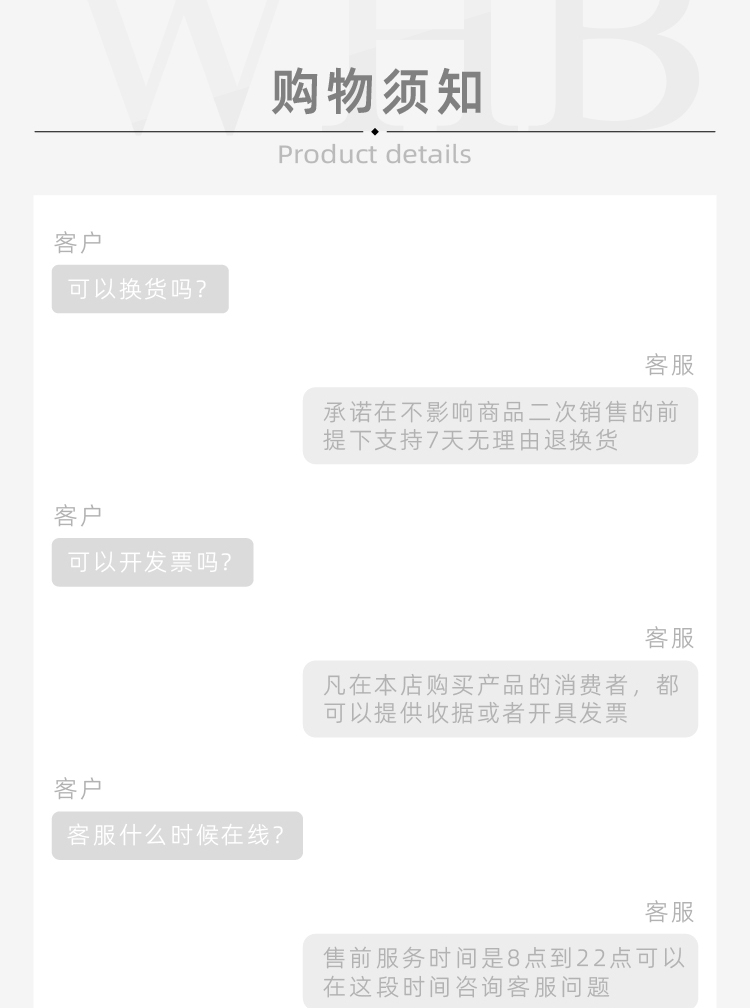 购物须知

Product details

客户

可以换货吗?

客服

承诺在不影响商品二次销售的前提下支持7天无理由退换货

客户

可以开发票吗?

客服

凡在本店购买产品的消费者，都可以提供收据或者开具发票

客户

客服什么时候在线?

客服

售前服务时间是8点到22点可以在这段时间咨询客服问题

WHB