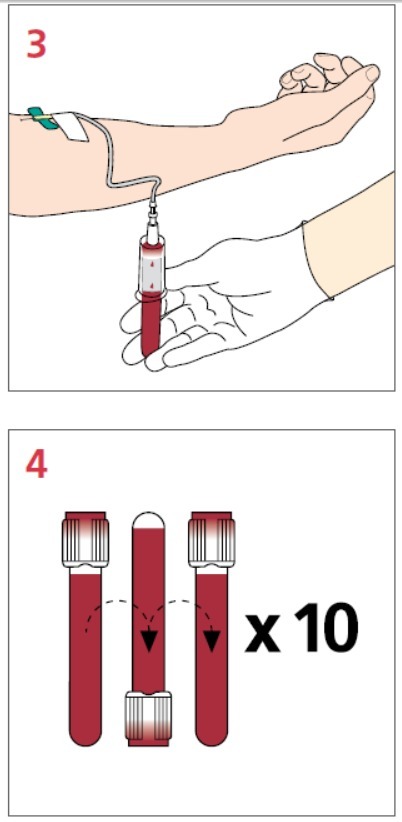 3

4

x 10