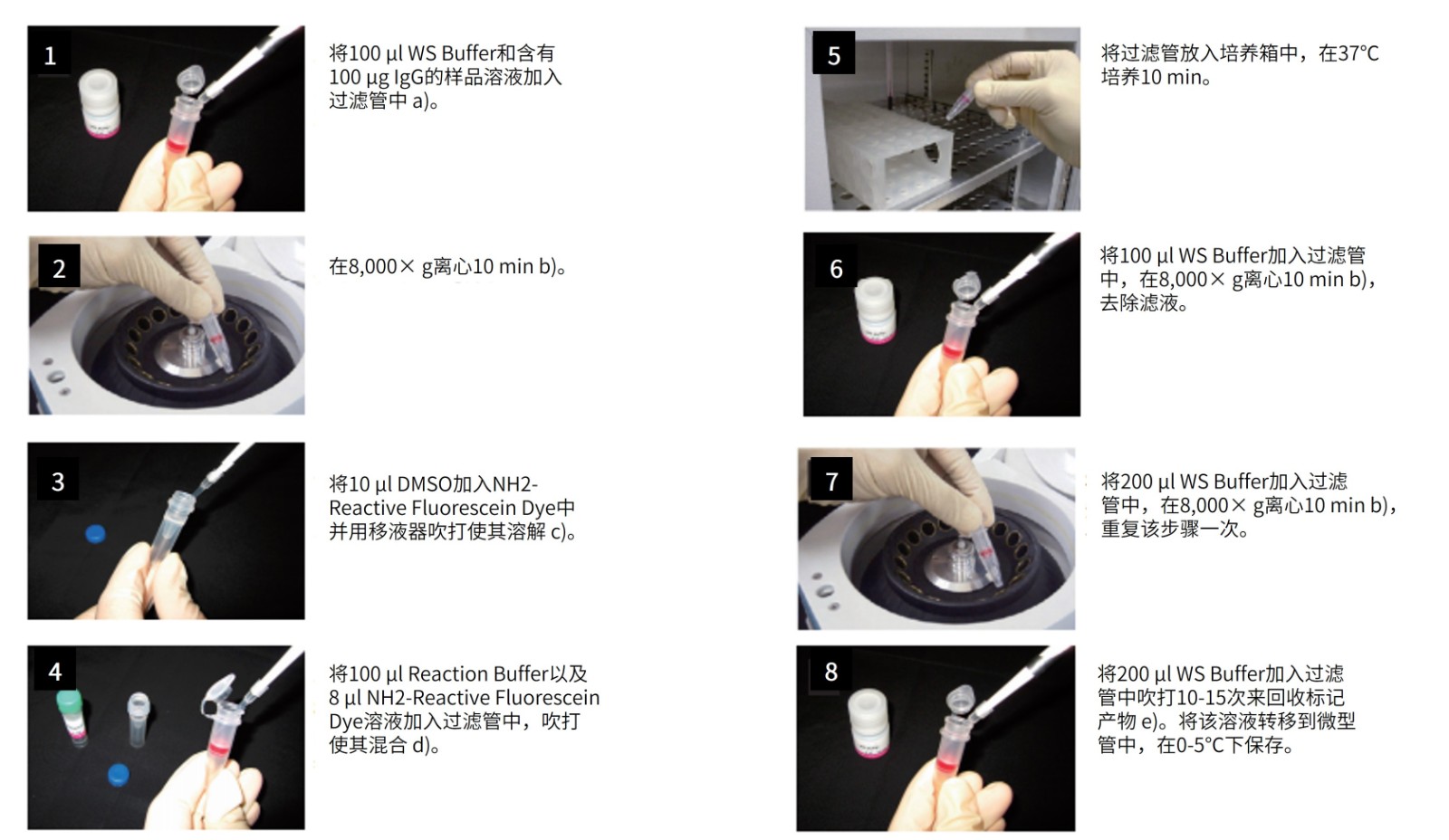 1

将100 µl WS Buffer和含有100 µg IgG的样品溶液加入过滤管中 a)。

2

在8,000× g离心10 min b)。

3

将10 µl DMSO加入NH2-Reactive Fluorescein Dye中并用移液器吹打使其溶解 c)。

4

将100 µl Reaction Buffer以及8 µl NH2-Reactive Fluorescein Dye溶液加入过滤管中，吹打使其混合 d)。

5

将过滤管放入培养箱中，在37°C培养10 min。

6

将100 µl WS Buffer加入过滤管中，在8,000× g离心10 min b)，去除滤液。

7

将200 µl WS Buffer加入过滤管中，在8,000× g离心10 min b)，重复该步骤一次。

8

将200 µl WS Buffer加入过滤管中吹打10-15次来回收标记产物 e)。将该溶液转移到微型管中，在0-5°C下保存。